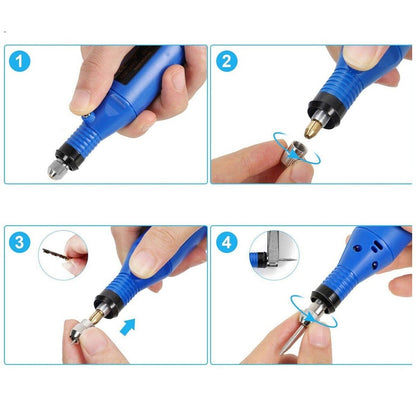 1

2

3

4