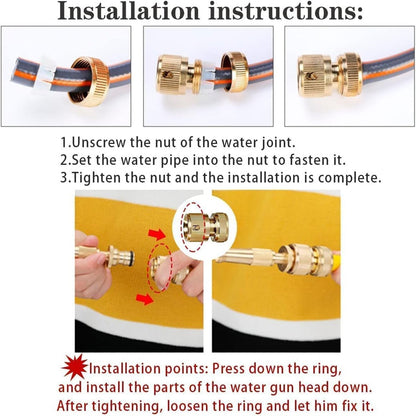 Installation instructions:

1.Unscrew the nut of the water joint.
2.Set the water pipe into the nut to fasten it.
3.Tighten the nut and the installation is complete.

Installation points: Press down the ring, and install the parts of the water gun head down. After tightening, loosen the ring and let him fix it.