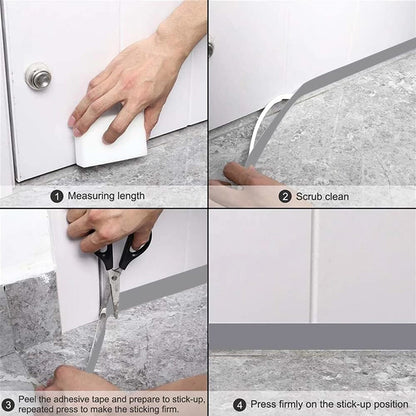 1 Measuring length

2 Scrub clean

3 Peel the adhesive tape and prepare to stick-up, repeated press to make the sticking firm.

4 Press firmly on the stick-up position