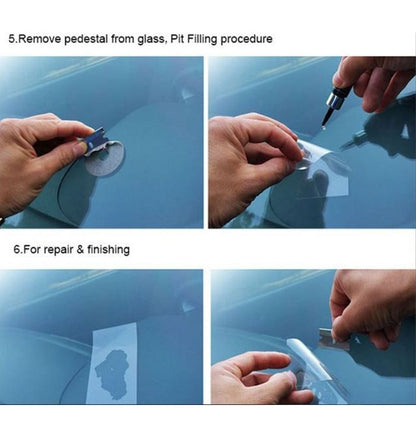 5.Remove pedestal from glass, Pit Filling procedure

6.For repair & finishing