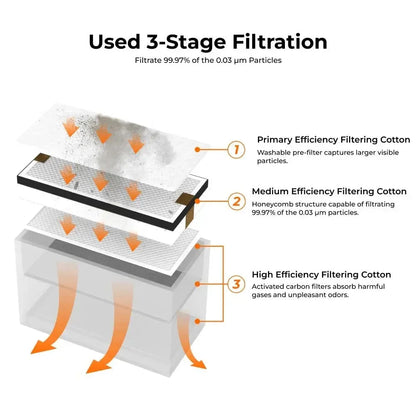 Used 3-Stage Filtration

Filtrate 99.97% of the 0.03 μm Particles

1

Primary Efficiency Filtering Cotton

Washable pre-filter captures larger visible particles.

2

Medium Efficiency Filtering Cotton

Honeycomb structure capable of filtrating 99.97% of the 0.03 μm particles.

3

High Efficiency Filtering Cotton

Activated carbon filters absorb harmful gases and unpleasant odors.