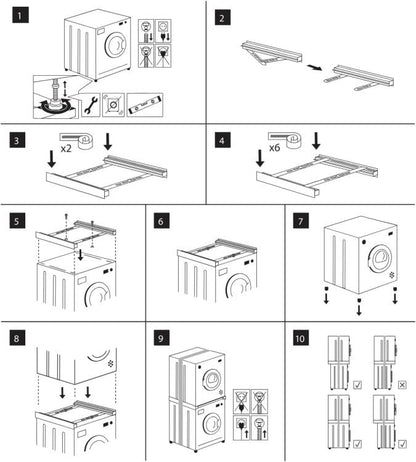 1

2

3

x2

4

x6

5

6

7

8

9

10