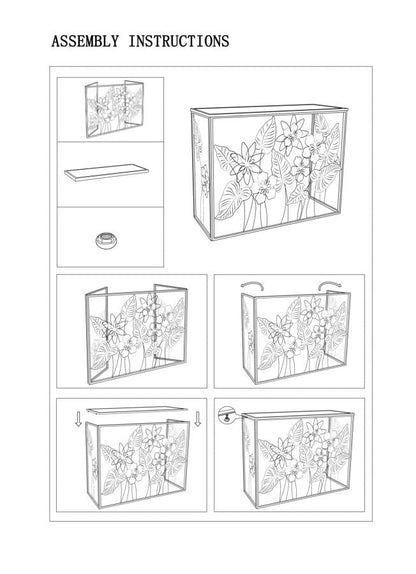 ASSEMBLY INSTRUCTIONS